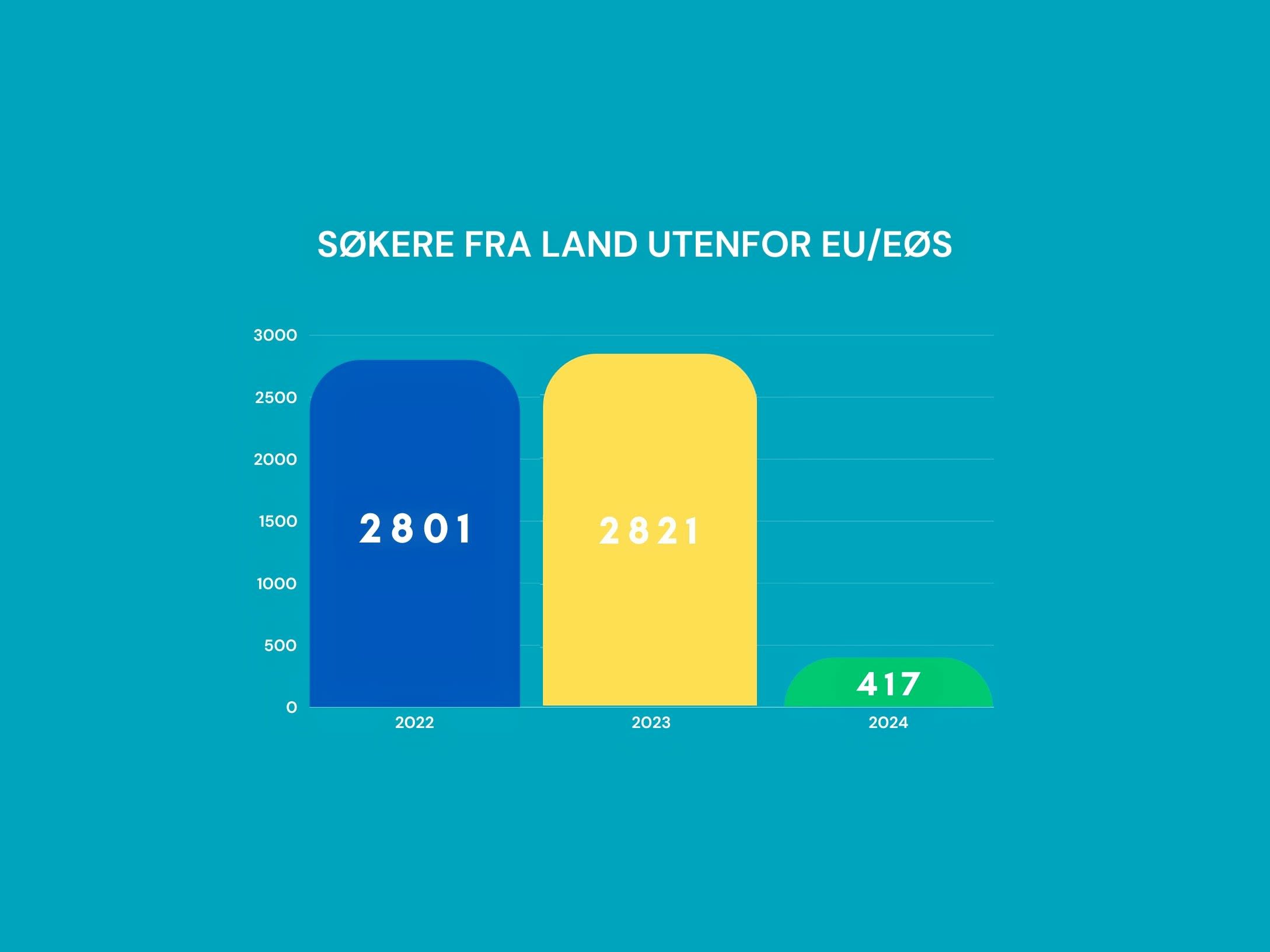 SØKERE FRA LAND UTENFOR EU/EØS

3000
2500
2000
1500
1000
500
0

2801
2821
417

2022
2023
2024