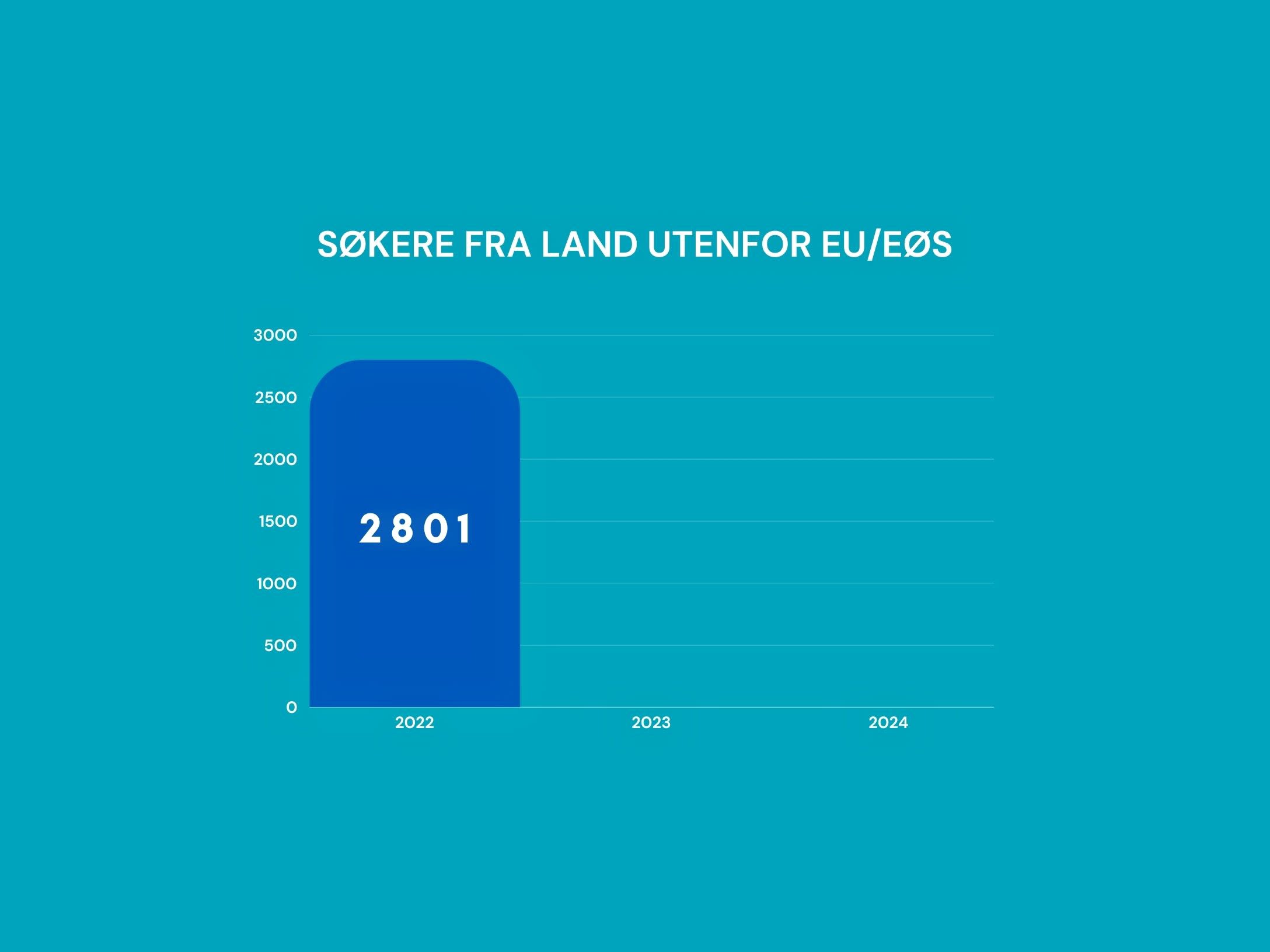 SØKERE FRA LAND UTENFOR EU/EØS

3000
2500
2000
1500
1000
500
0

2801

2022
2023
2024