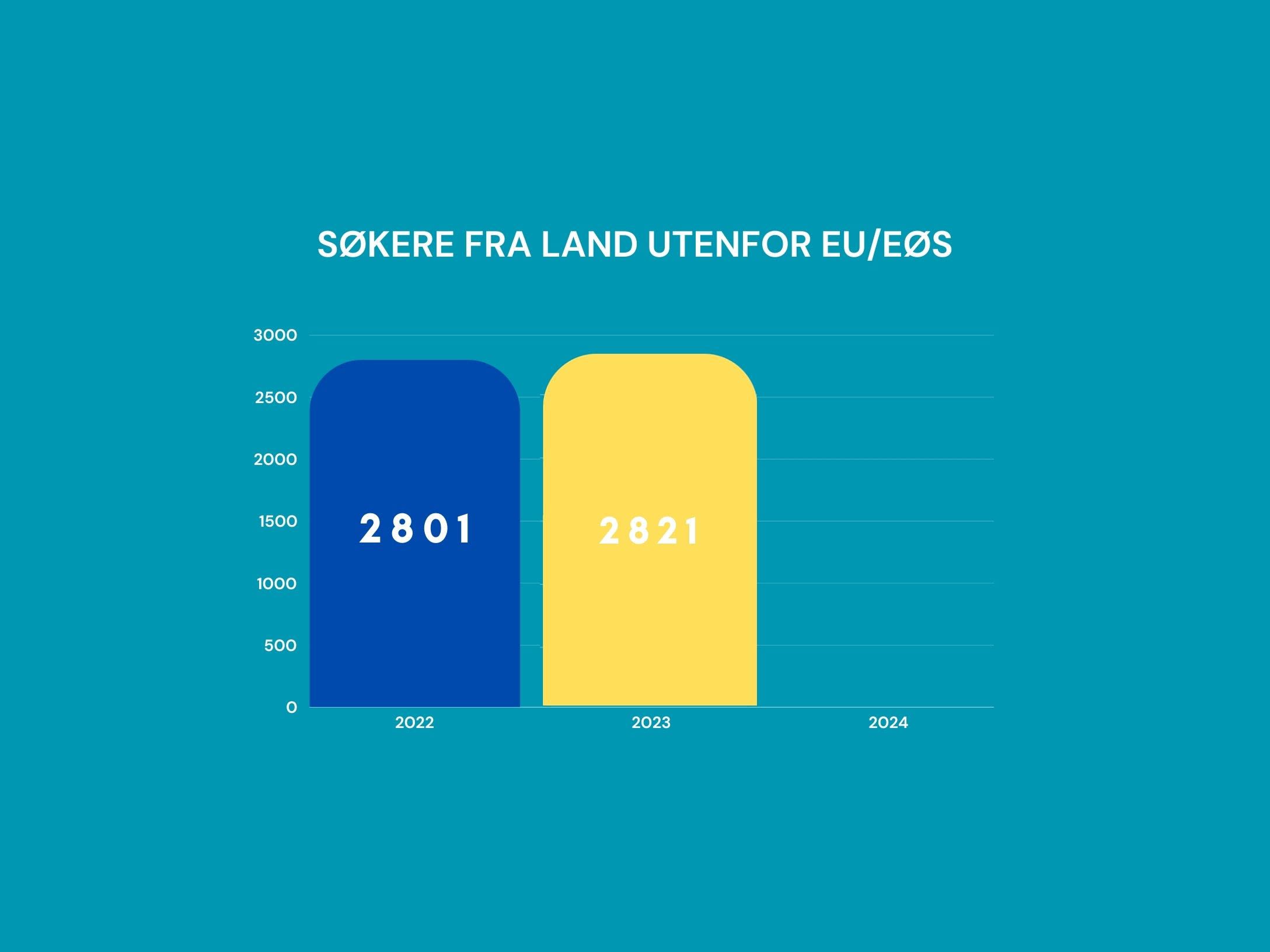 SØKERE FRA LAND UTENFOR EU/EØS

3000
2500
2000
1500
1000
500
0

2801
2821

2022
2023
2024